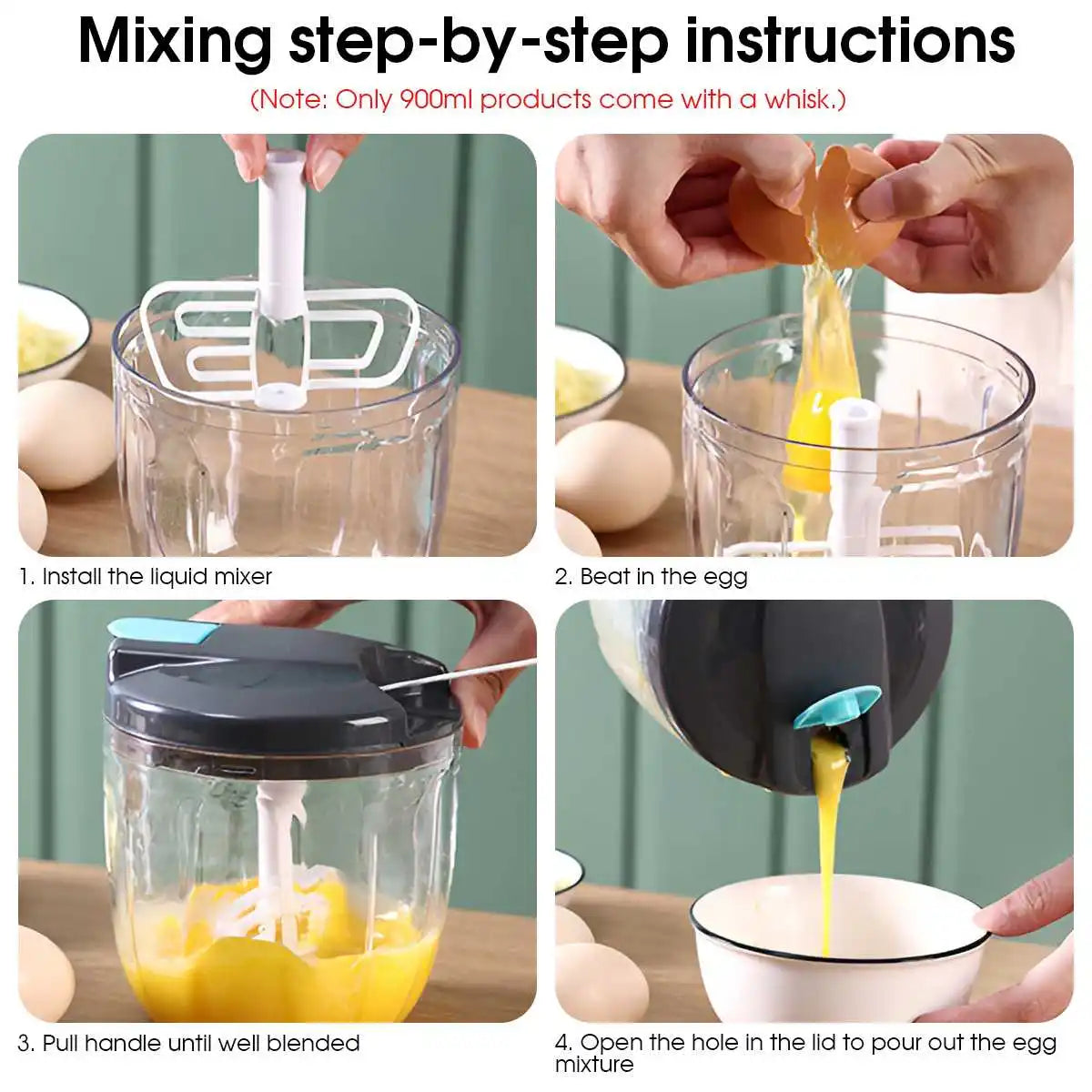 Mixing step-by-step instructions

(Note: Only 900ml products come with a whisk.)

1. Install the liquid mixer

2. Beat in the egg

3. Pull handle until well blended

4. Open the hole in the lid to pour out the egg mixture