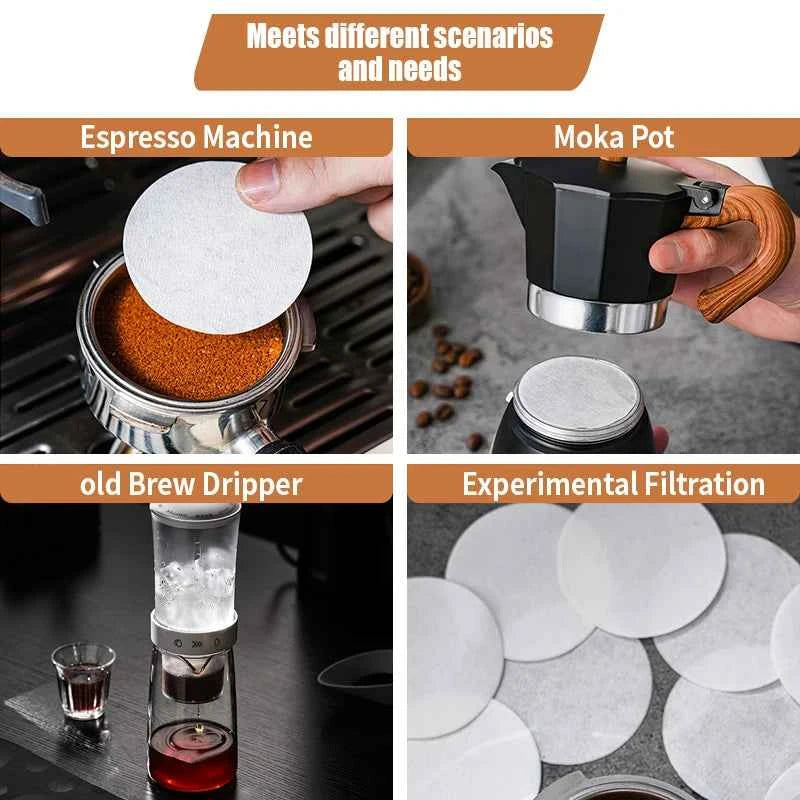 Meets different scenarios and needs

Espresso Machine

Moka Pot

old Brew Dripper

Experimental Filtration