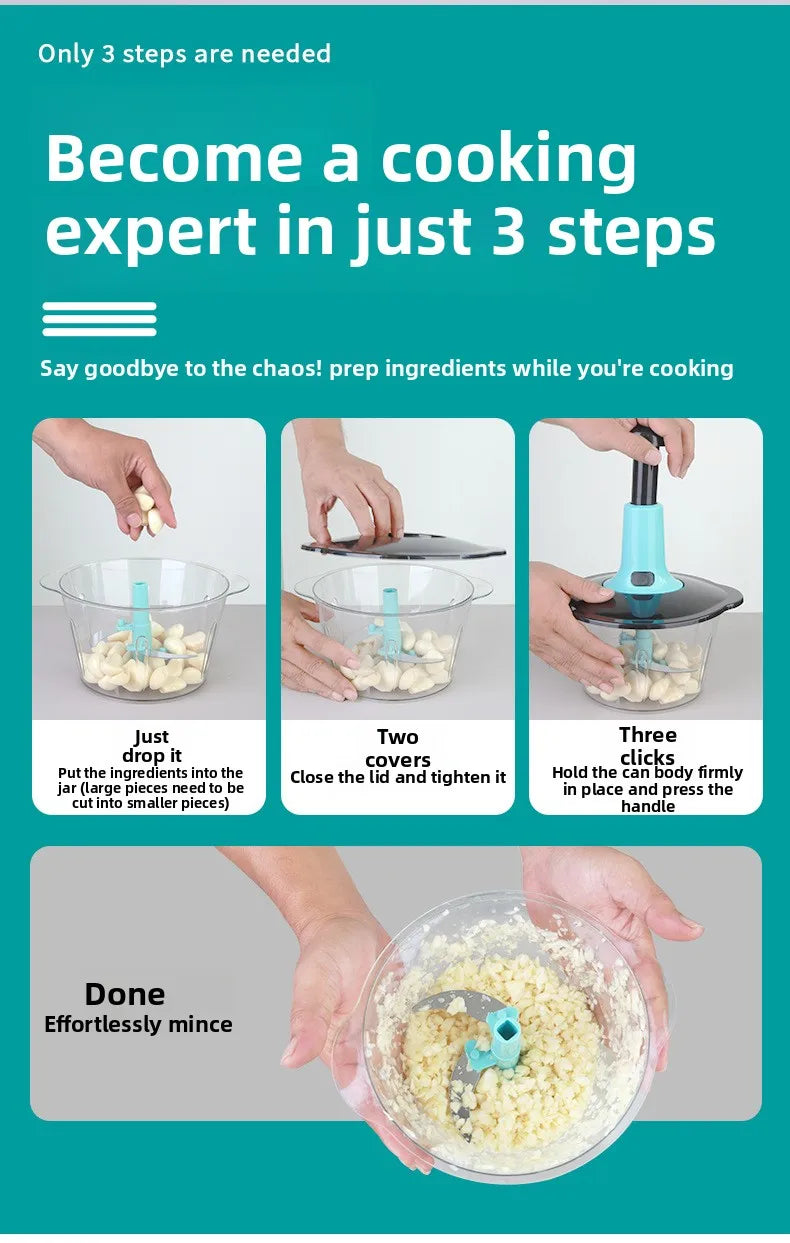 Only 3 steps are needed

Become a cooking expert in just 3 steps

Say goodbye to the chaos! prep ingredients while you're cooking

Just drop it
Put the ingredients into the jar (large pieces need to be cut into smaller pieces)

Two covers
Close the lid and tighten it

Three clicks
Hold the can body firmly in place and press the handle

Done
Effortlessly mince