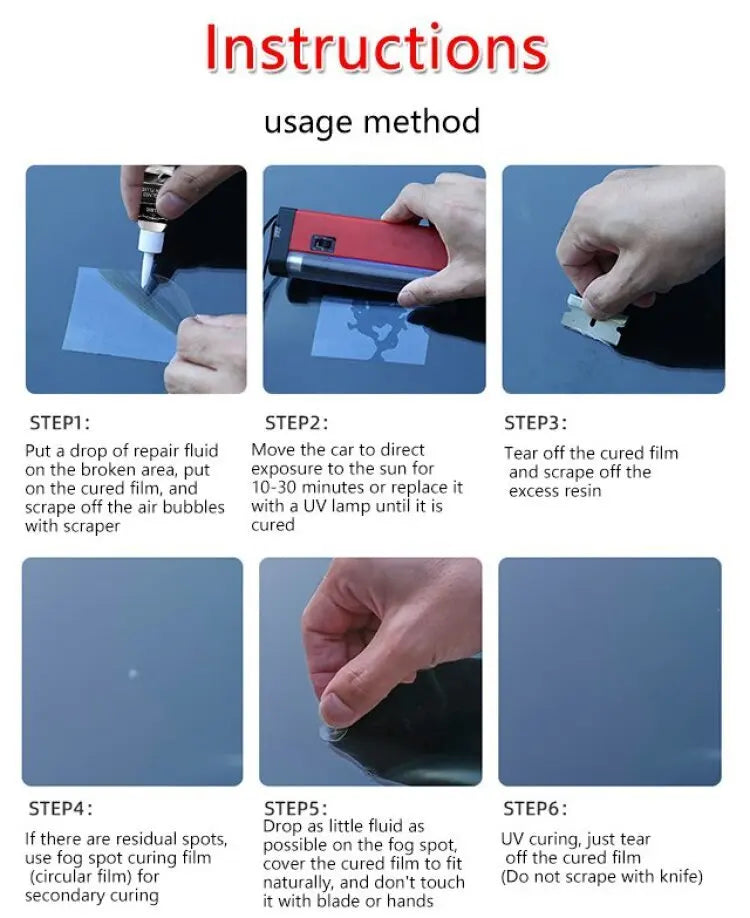 Instructions

usage method

STEP1:

Put a drop of repair fluid on the broken area, put on the cured film, and scrape off the air bubbles with scraper

STEP2:

Move the car to direct exposure to the sun for 10-30 minutes or replace it with a UV lamp until it is cured

STEP3:

Tear off the cured film and scrape off the excess resin

STEP4:

If there are residual spots, use fog spot curing film (circular film) for secondary curing

STEP5:

Drop as little fluid as possible on the fog spot, cover the cured film to fit naturally, and don't touch it with blade or hands

STEP6:

UV curing, just tear off the cured film (Do not scrape with knife)