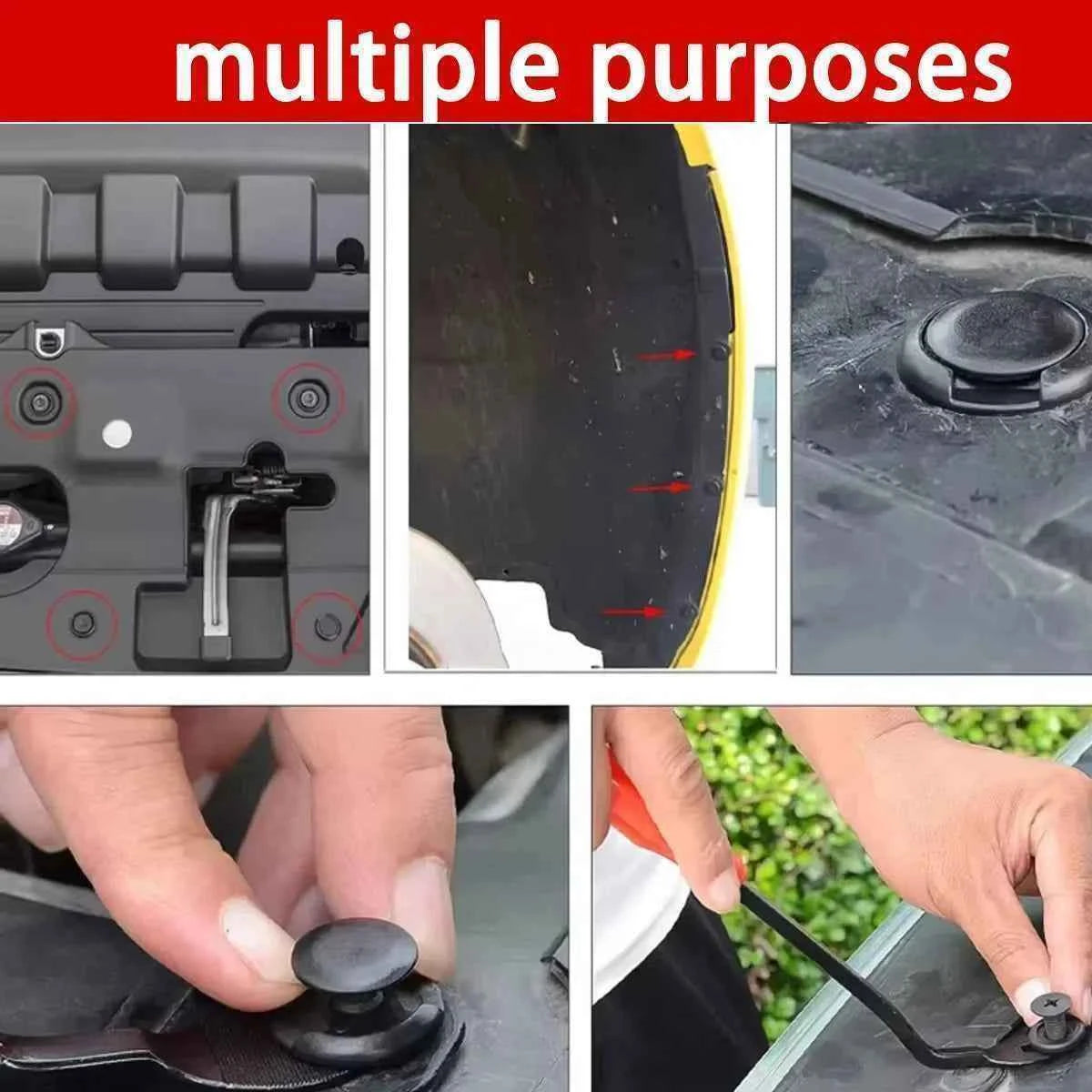 multiple purposes