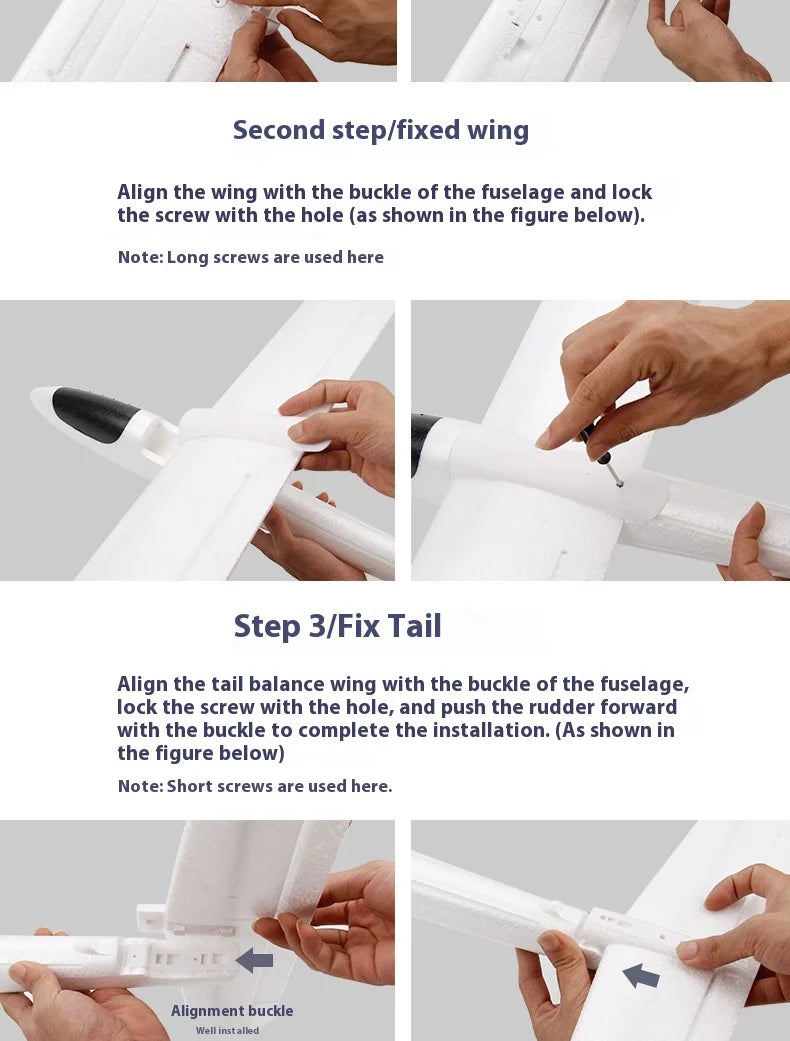 Second step/fixed wing

Align the wing with the buckle of the fuselage and lock the screw with the hole (as shown in the figure below).

Note: Long screws are used here

Step 3/Fix Tail

Align the tail balance wing with the buckle of the fuselage, lock the screw with the hole, and push the rudder forward with the buckle to complete the installation. (As shown in the figure below)

Note: Short screws are used here.

Alignment buckle

Well installed