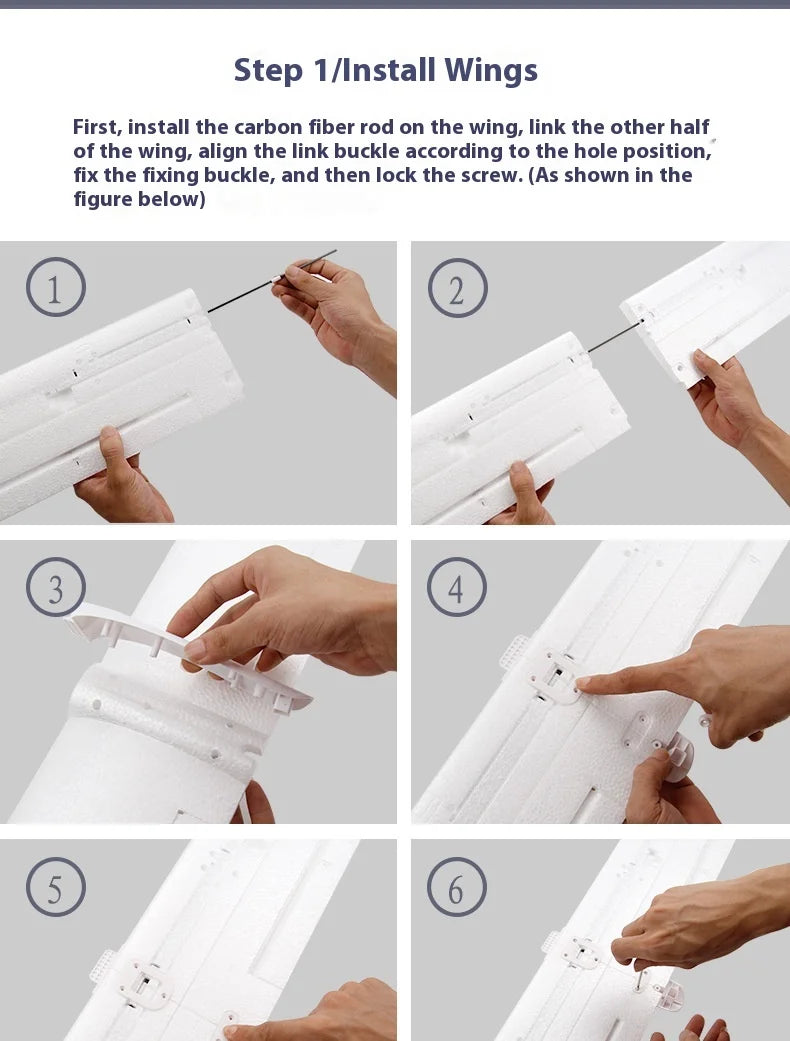 Step 1/Install Wings

First, install the carbon fiber rod on the wing, link the other half of the wing, align the link buckle according to the hole position, fix the fixing buckle, and then lock the screw. (As shown in the figure below)

1

2

3

4

5

6