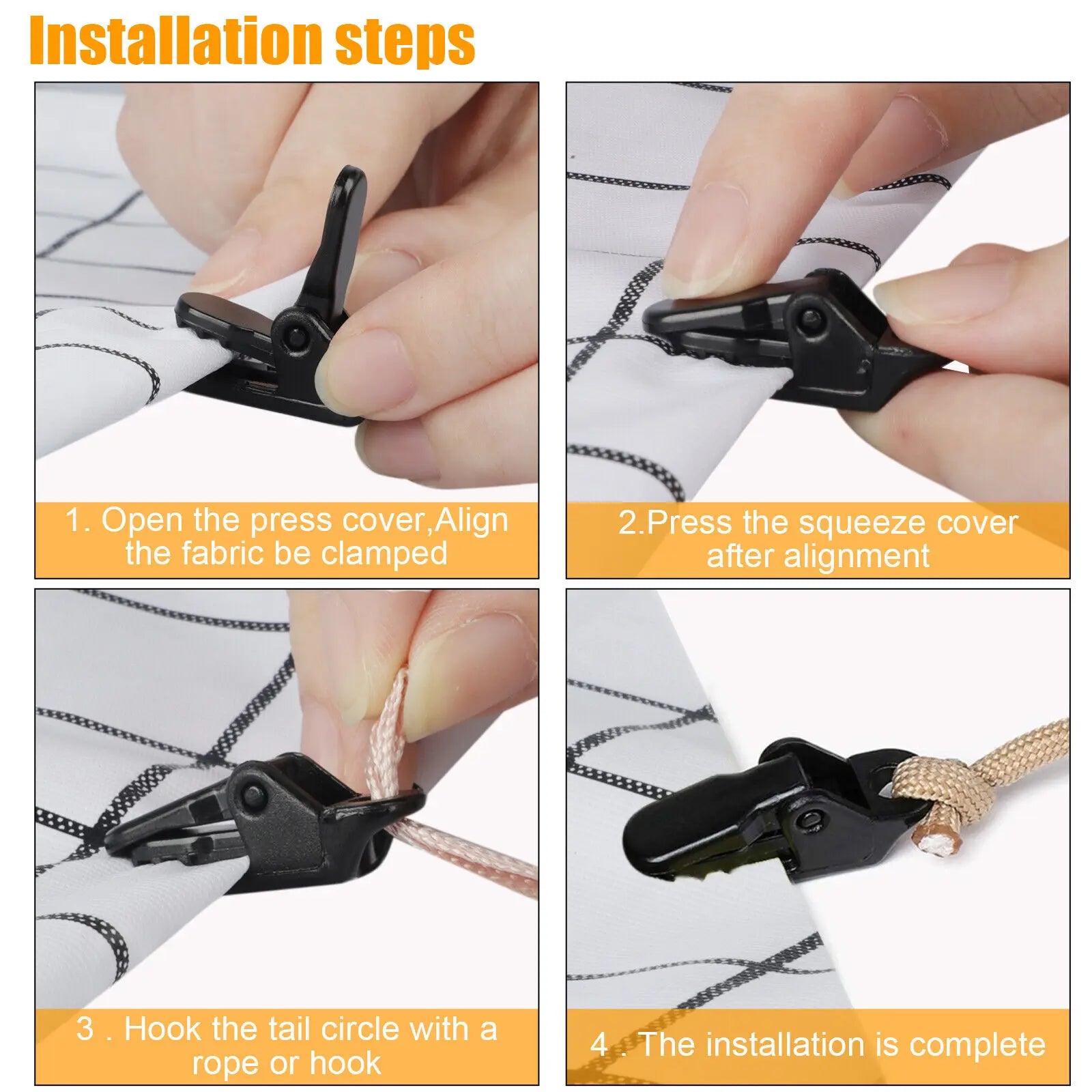 Installation steps

1. Open the press cover,Align the fabric be clamped

2.Press the squeeze cover after alignment

3 . Hook the tail circle with a rope or hook

4 . The installation is complete