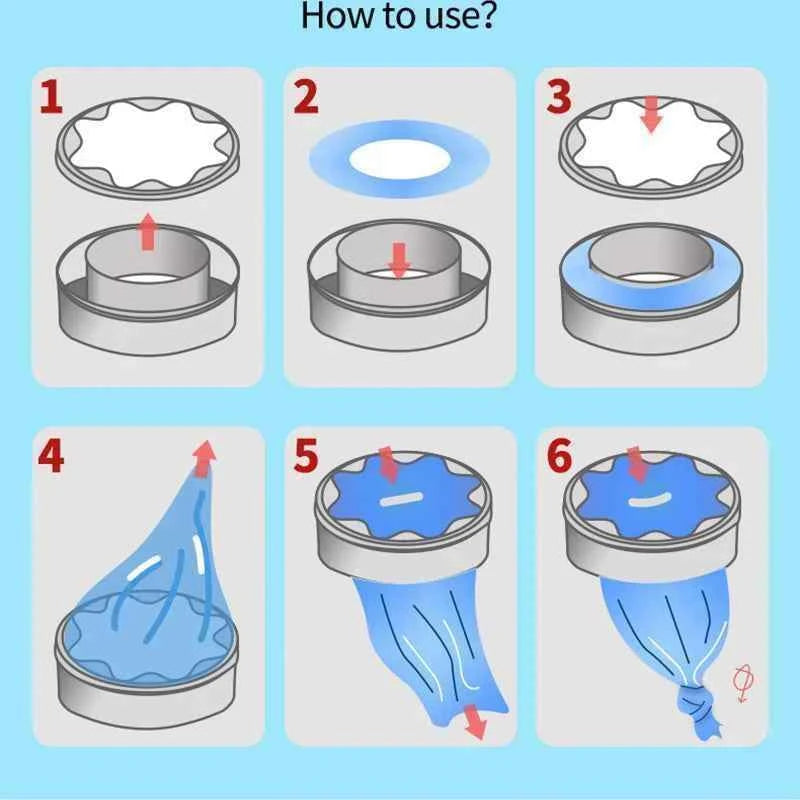 How to use?

1

2

3

4

5

6