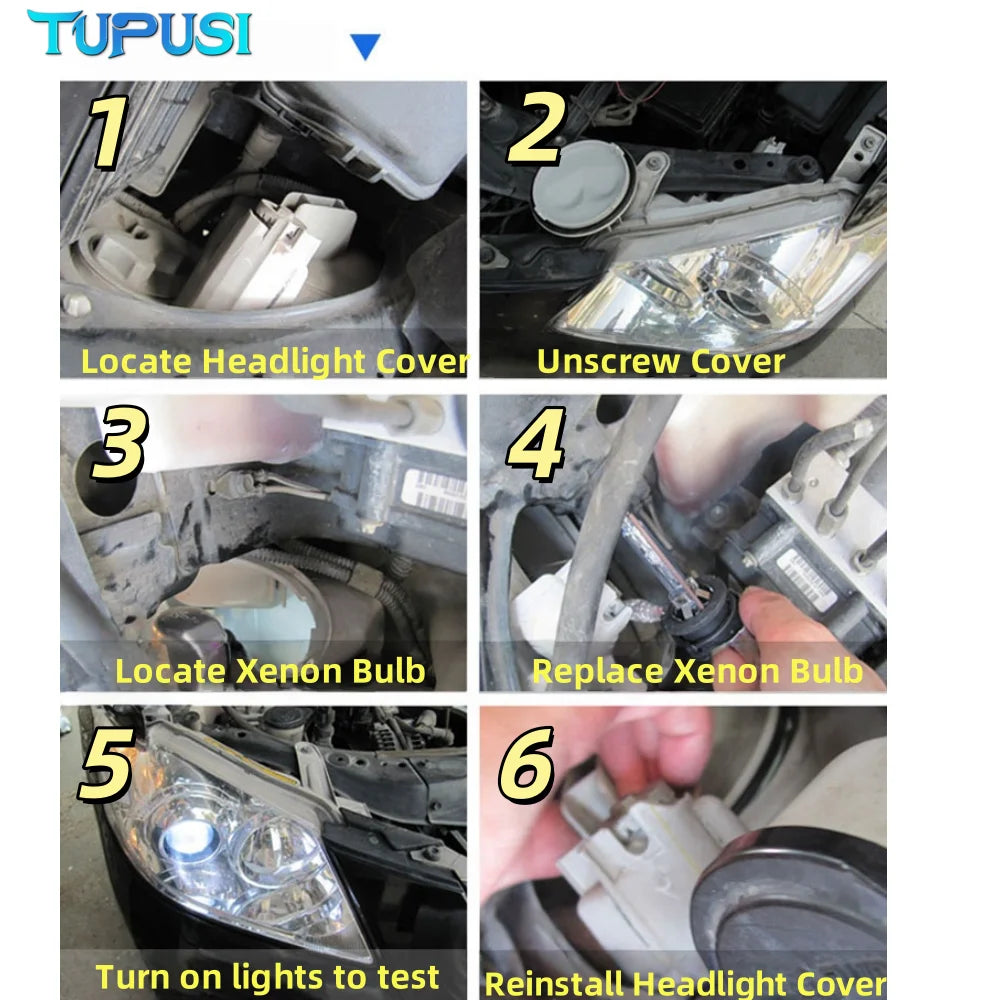 TUPUSI

1
Locate Headlight Cover

2
Unscrew Cover

3
Locate Xenon Bulb

4
Replace Xenon Bulb

5
Turn on lights to test

6
Reinstall Headlight Cover