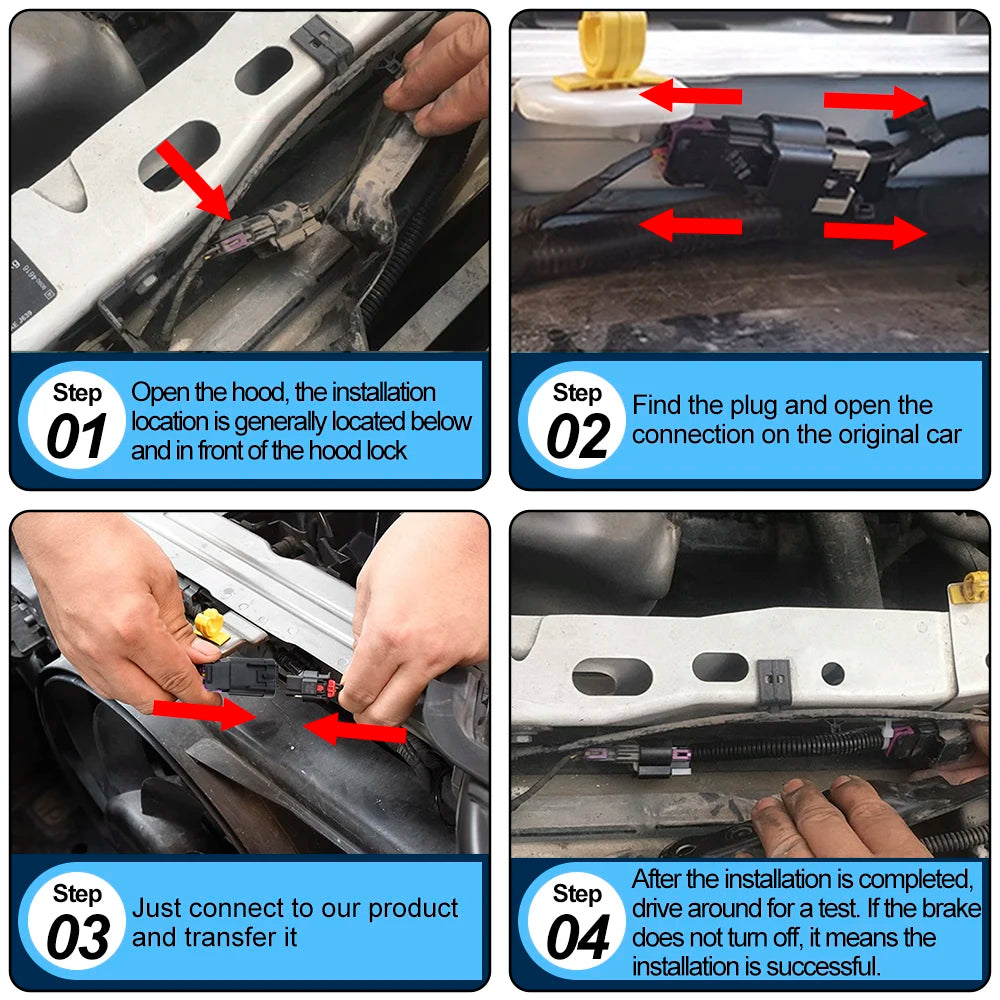 Step 01 Open the hood, the installation location is generally located below and in front of the hood lock

Step 02 Find the plug and open the connection on the original car

Step 03 Just connect to our product and transfer it

Step 04 After the installation is completed, drive around for a test. If the brake does not turn off, it means the installation is successful.