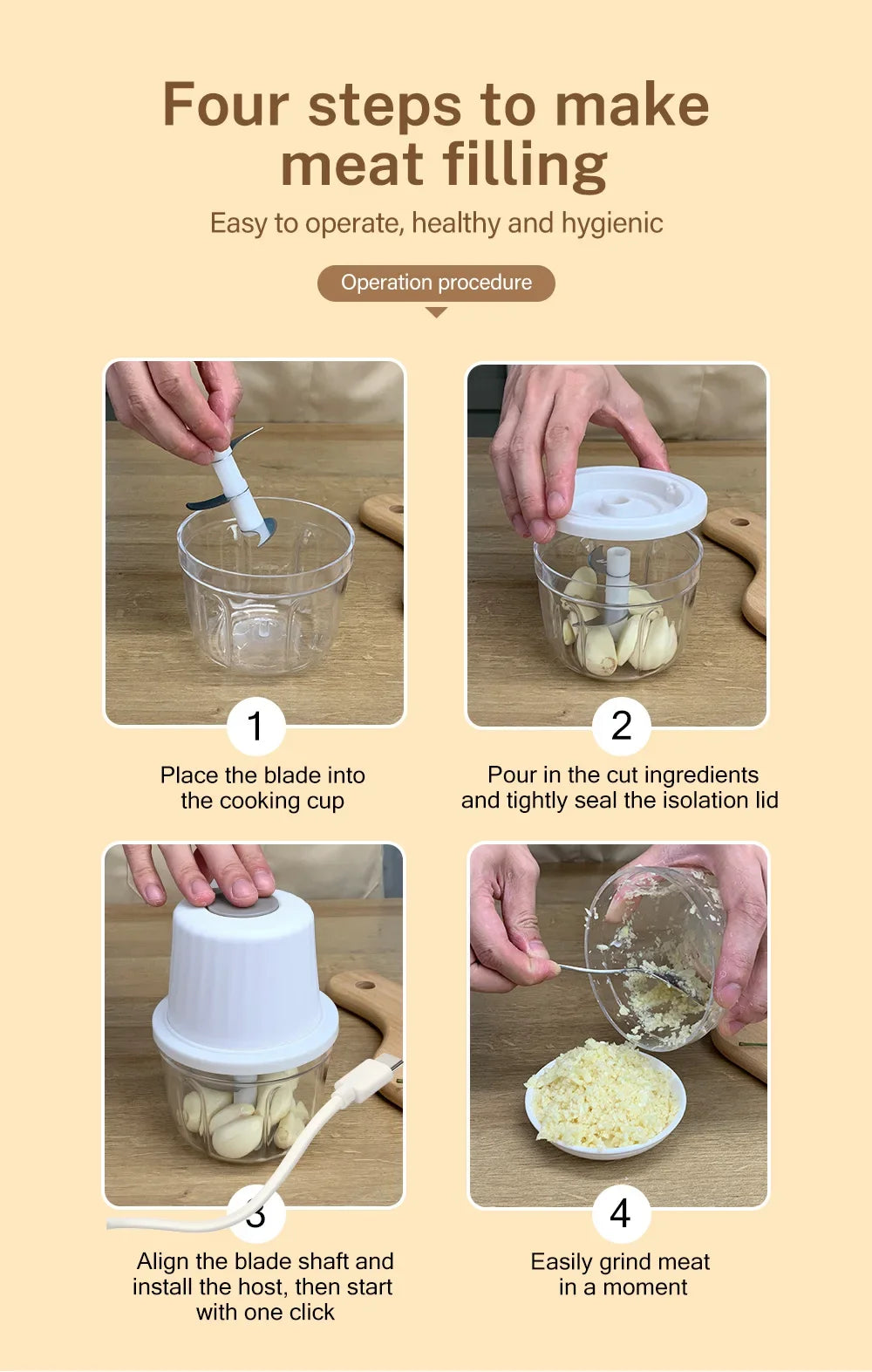 Four steps to make meat filling

Easy to operate, healthy and hygienic

Operation procedure

1

Place the blade into the cooking cup

2

Pour in the cut ingredients and tightly seal the isolation lid

3

Align the blade shaft and install the host, then start with one click

4

Easily grind meat in a moment