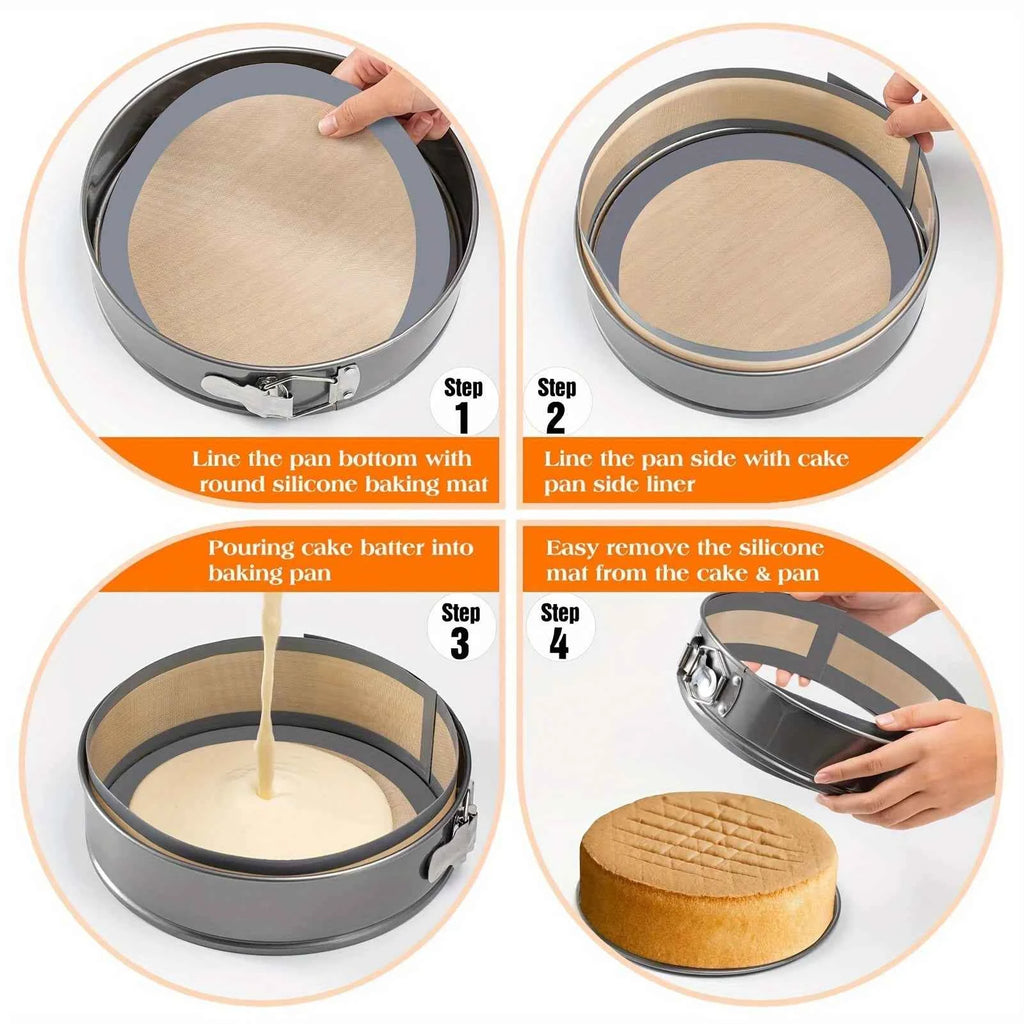 Step 1

Line the pan bottom with round silicone baking mat

Step 2

Line the pan side with cake pan side liner

Pouring cake batter into baking pan

Step 3

Easy remove the silicone mat from the cake & pan

Step 4