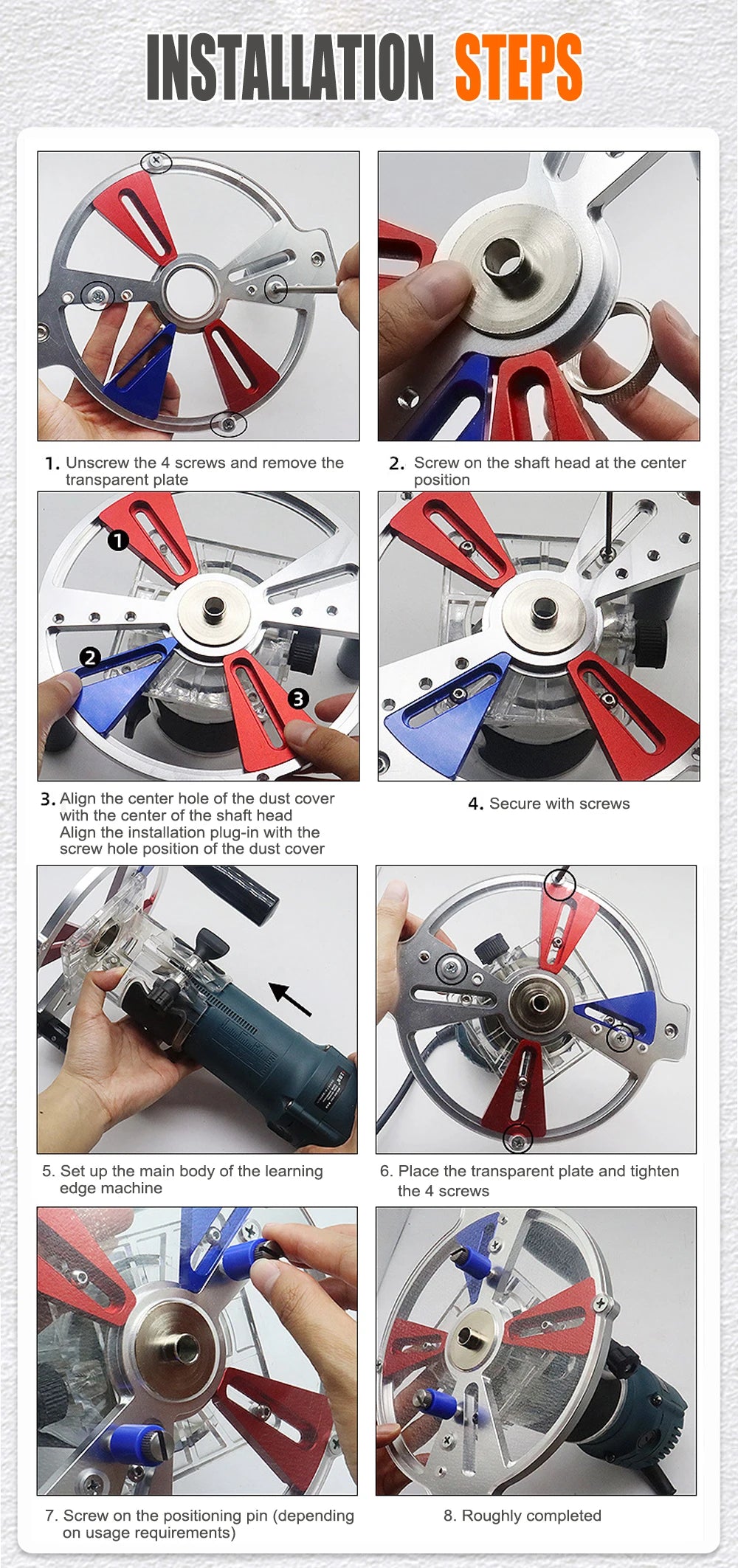 INSTALLATION STEPS

1. Unscrew the 4 screws and remove the transparent plate

2. Screw on the shaft head at the center position

1

2

3

3. Align the center hole of the dust cover with the center of the shaft head
Align the installation plug-in with the screw hole position of the dust cover

4. Secure with screws

5. Set up the main body of the learning edge machine

6. Place the transparent plate and tighten the 4 screws

7. Screw on the positioning pin (depending on usage requirements)

8. Roughly completed