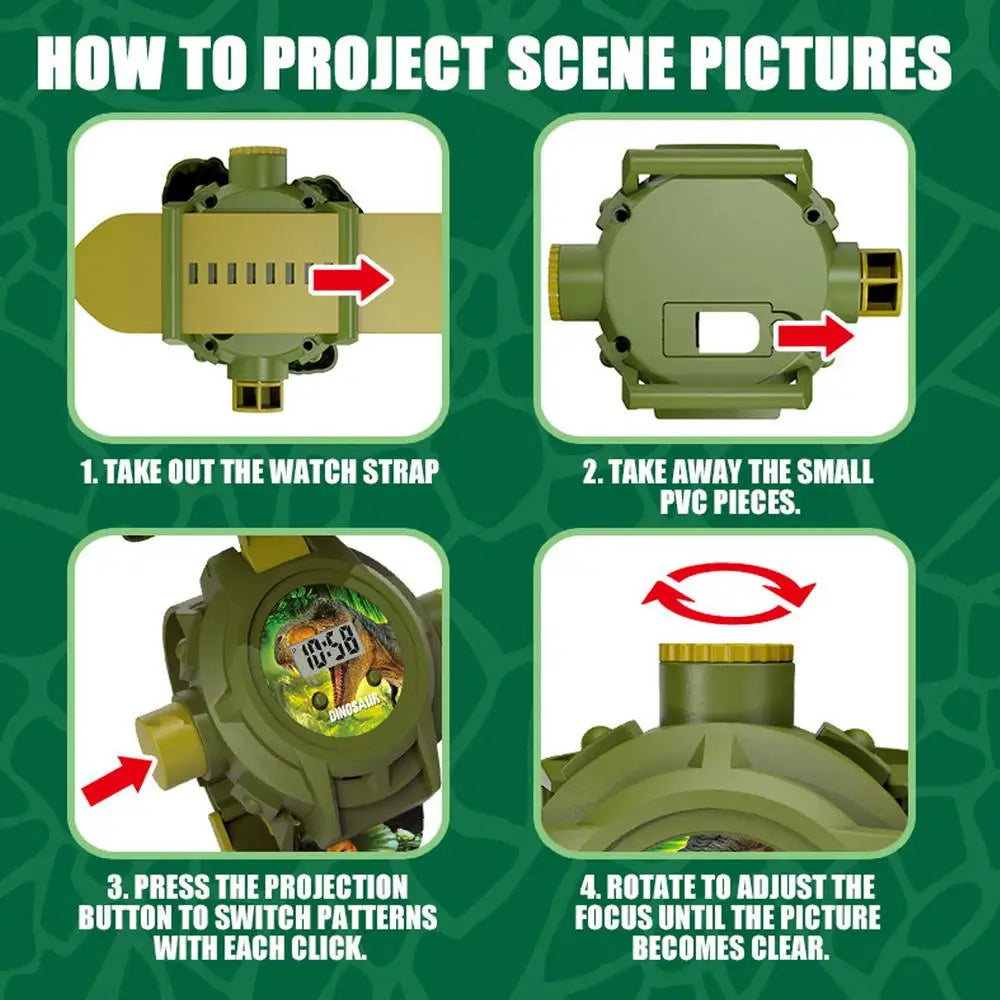 HOW TO PROJECT SCENE PICTURES

1. TAKE OUT THE WATCH STRAP

2. TAKE AWAY THE SMALL PVC PIECES.

10:58

DINOSAUR

3. PRESS THE PROJECTION BUTTON TO SWITCH PATTERNS WITH EACH CLICK.

4. ROTATE TO ADJUST THE FOCUS UNTIL THE PICTURE BECOMES CLEAR.