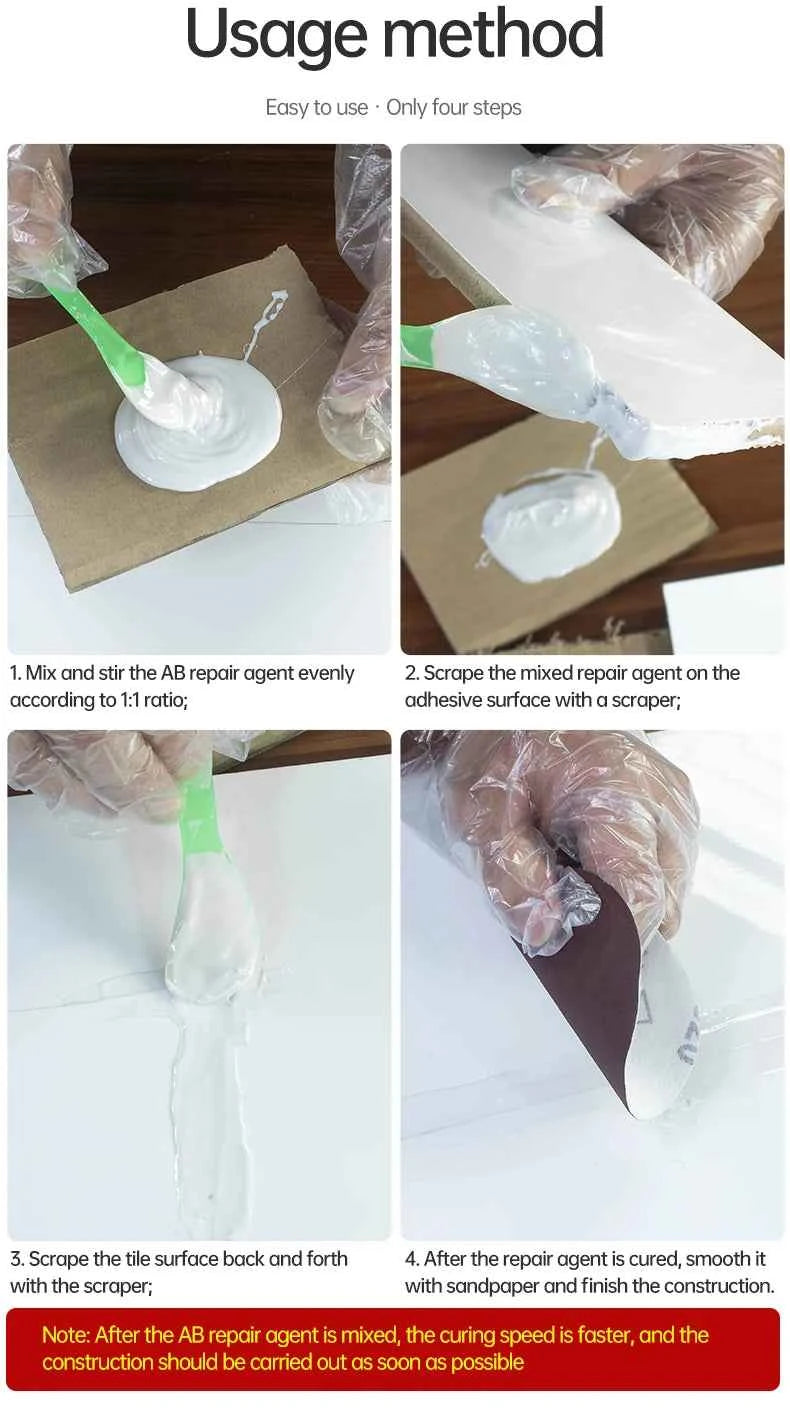 Usage method

Easy to use · Only four steps

1. Mix and stir the AB repair agent evenly according to 1:1 ratio;

2. Scrape the mixed repair agent on the adhesive surface with a scraper;

3. Scrape the tile surface back and forth with the scraper;

4. After the repair agent is cured, smooth it with sandpaper and finish the construction.

Note: After the AB repair agent is mixed, the curing speed is faster, and the construction should be carried out as soon as possible