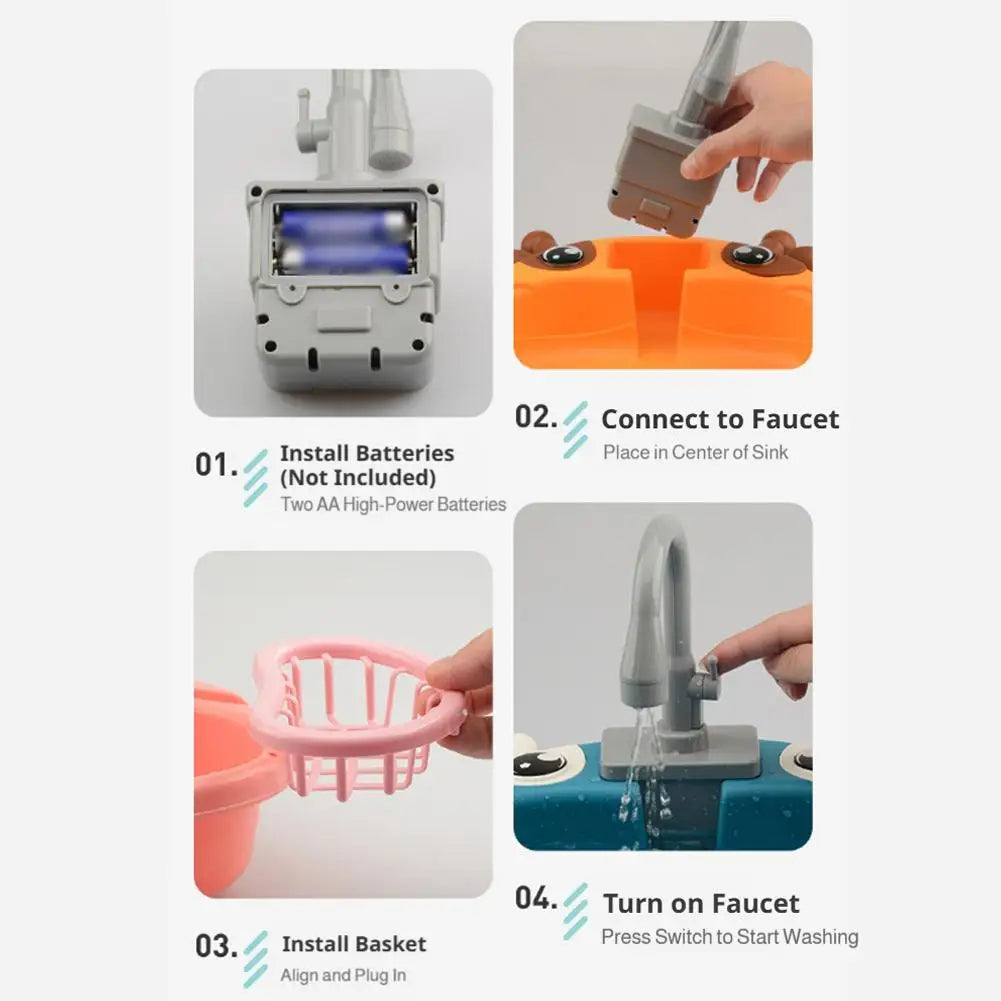 01. Install Batteries (Not Included)
Two AA High-Power Batteries

02. Connect to Faucet
Place in Center of Sink

03. Install Basket
Align and Plug In

04. Turn on Faucet
Press Switch to Start Washing