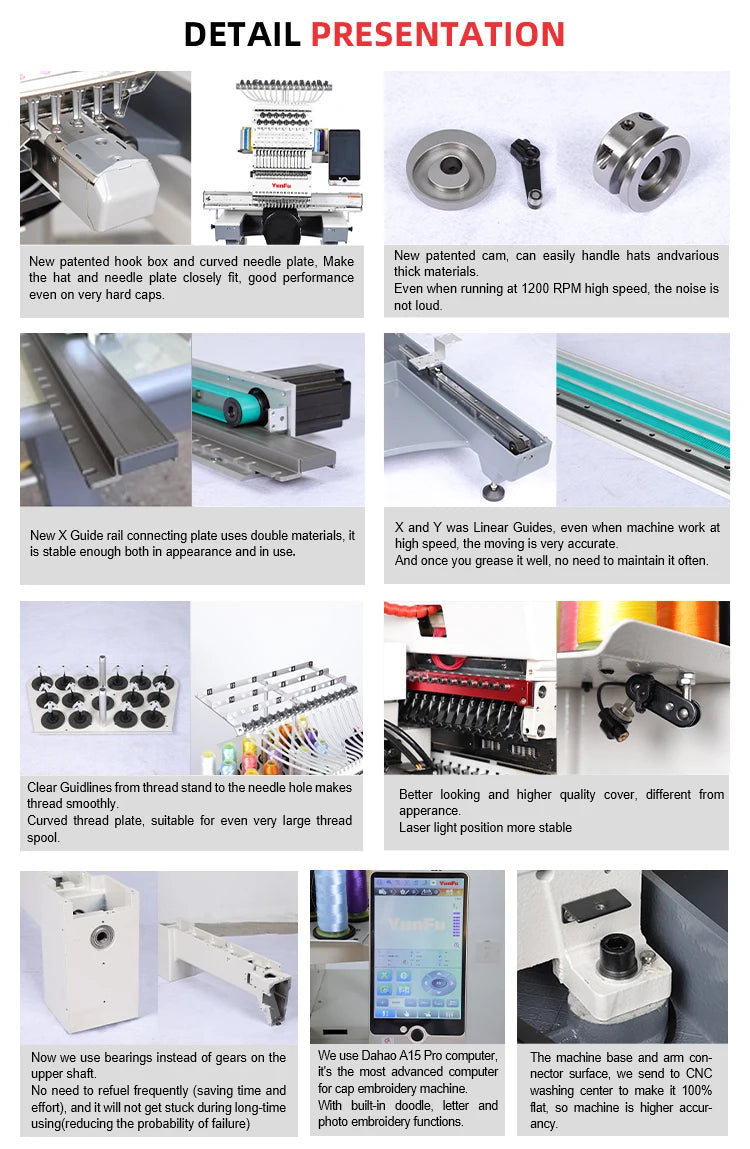 DETAIL PRESENTATION

YunFu

New patented hook box and curved needle plate, Make the hat and needle plate closely fit, good performance even on very hard caps.

New patented cam, can easily handle hats andvarious thick materials.
Even when running at 1200 RPM high speed, the noise is not loud.

New X Guide rail connecting plate uses double materials, it is stable enough both in appearance and in use.

X and Y was Linear Guides, even when machine work at high speed, the moving is very accurate.
And once you grease it well, no need to maintain it often.

Clear Guidlines from thread stand to the needle hole makes thread smoothly.
Curved thread plate, suitable for even very large thread spool.

Better looking and higher quality cover, different from apperance.
Laser light position more stable

Now we use bearings instead of gears on the upper shaft.
No need to refuel frequently (saving time and effort), and it will not get stuck during long-time using(reducing the probability of failure)

YunFu

YunFu

We use Dahao A15 Pro computer, it's the most advanced computer for cap embroidery machine.
With built-in doodle, letter and photo embroidery functions.

The machine base and arm connector surface, we send to CNC washing center to make it 100% flat, so machine is higher accurancy.