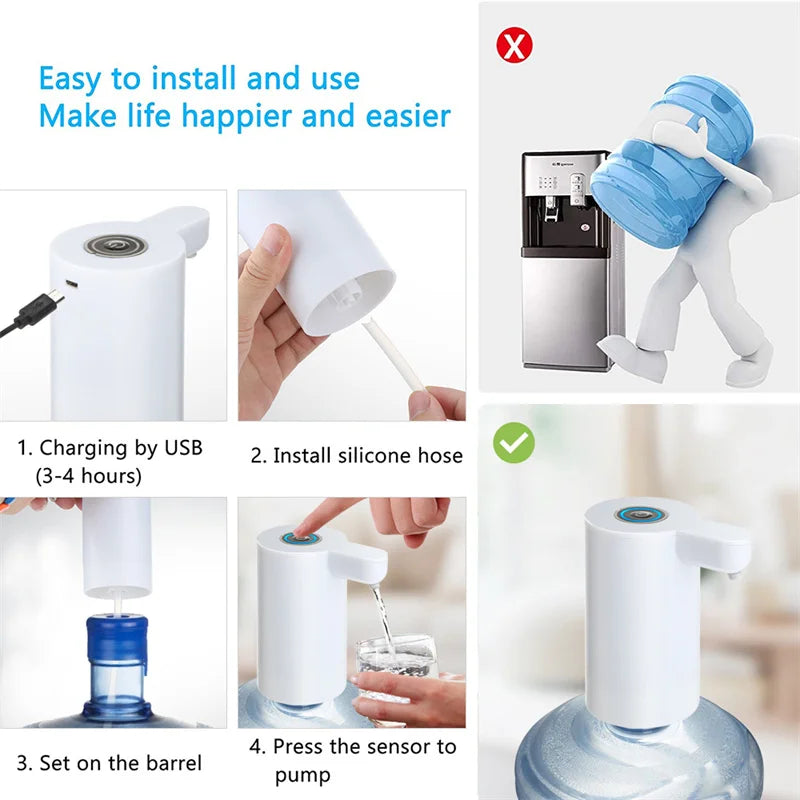 Easy to install and use
Make life happier and easier

1. Charging by USB (3-4 hours)

2. Install silicone hose

3. Set on the barrel

4. Press the sensor to pump